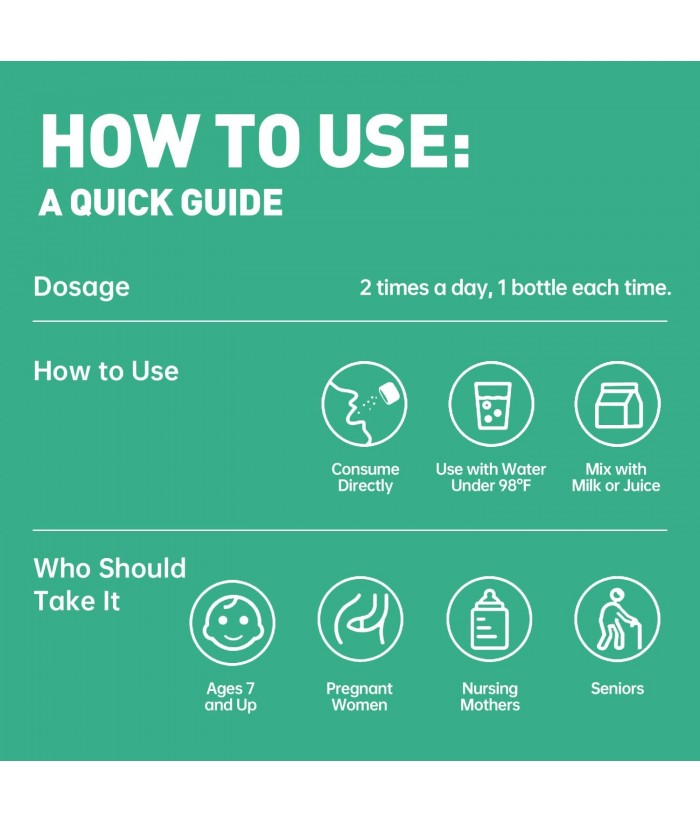 HOW TO USE:
A QUICK GUIDE

Dosage

2 times a day, 1 bottle each time.

How to Use

Consume Directly

Use with Water Under 98°F

Mix with Milk or Juice

Who Should Take It

Ages 7 and Up

Pregnant Women

Nursing Mothers

Seniors