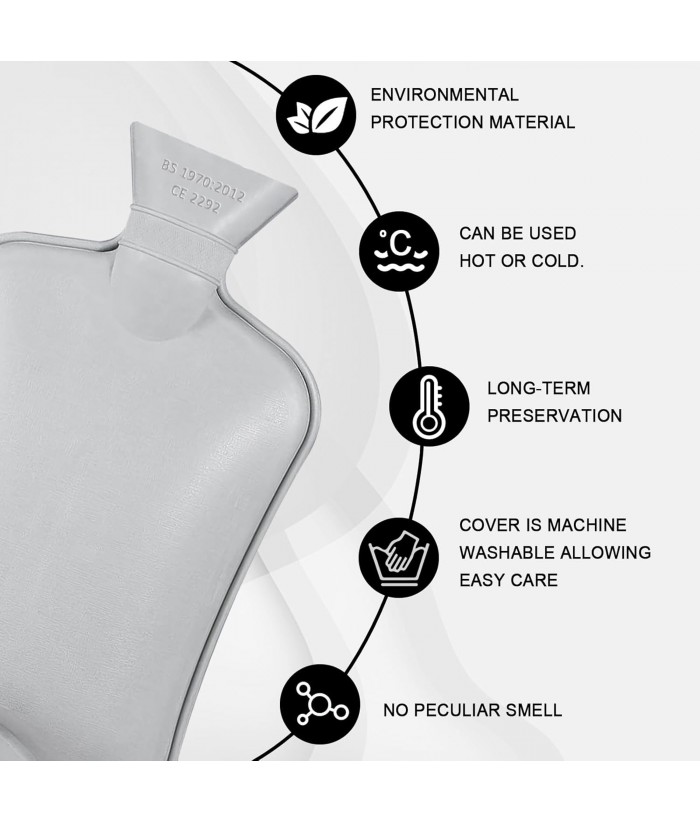 BS 1970:2012
CE 2292

ENVIRONMENTAL PROTECTION MATERIAL

°C

CAN BE USED HOT OR COLD.

LONG-TERM PRESERVATION

COVER IS MACHINE WASHABLE ALLOWING EASY CARE

NO PECULIAR SMELL